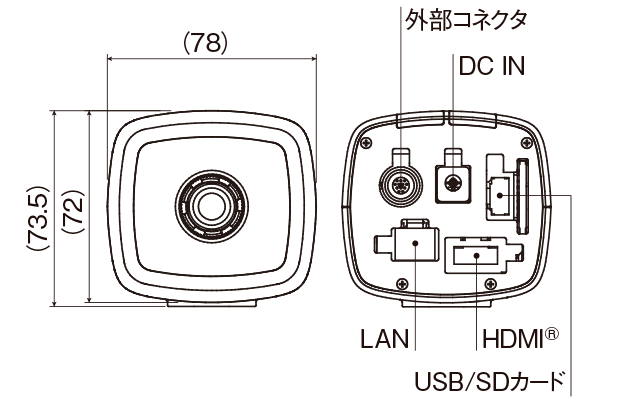 (78)

(73.5)

(72)

外部コネクタ

DC IN

LAN

HDMI®

USB/SDカード