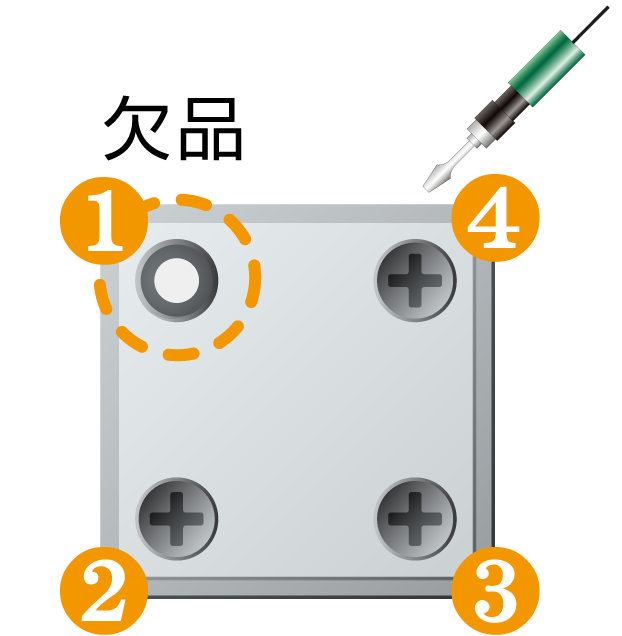 欠品

1

4

2

3